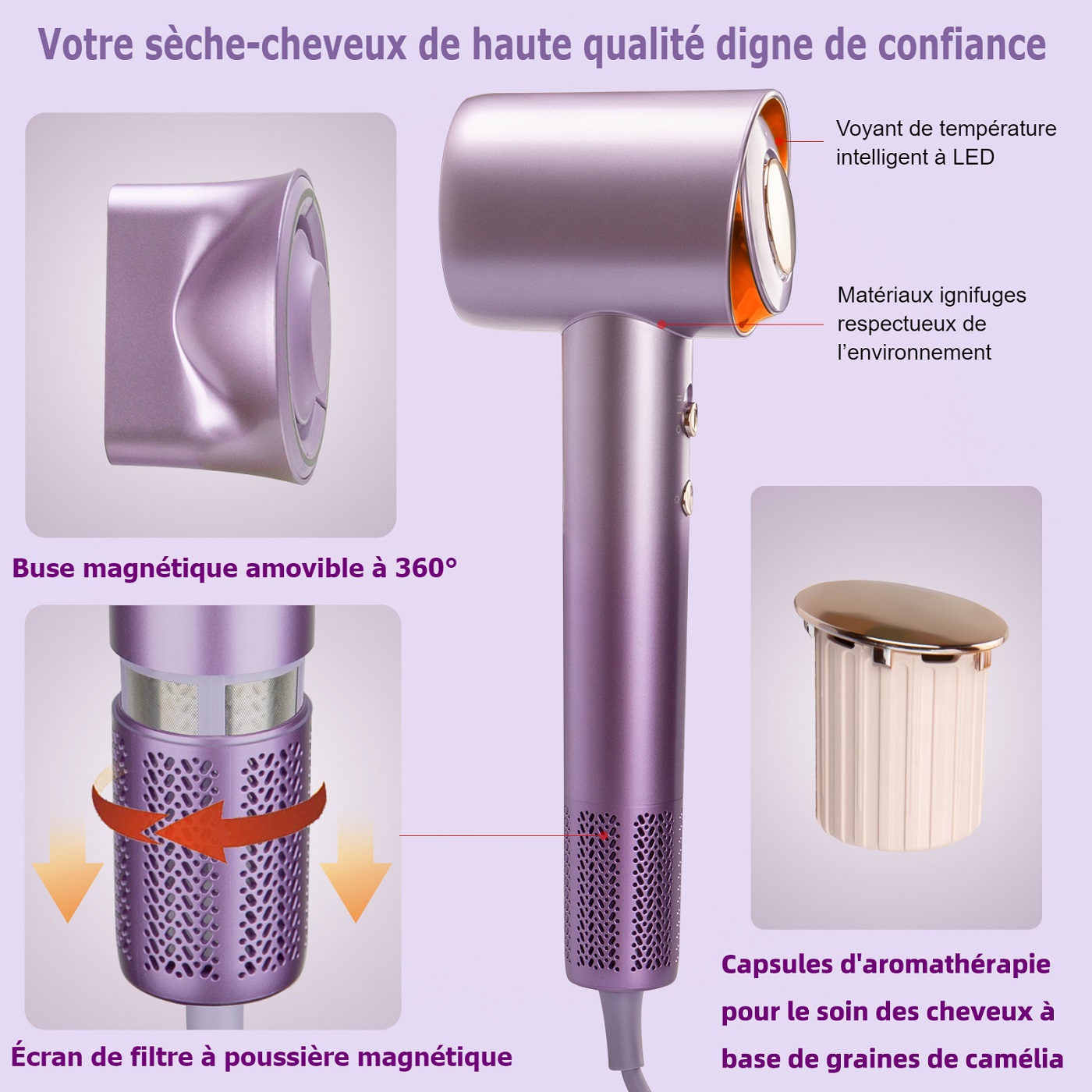 Votre sèche-cheveux de haute qualité digne de confiance

Voyant de température intelligent à LED

Matériaux ignifuges respectueux de l'environnement

Buse magnétique amovible à 360°

Écran de filtre à poussière magnétique

Capsules d'aromathérapie pour le soin des cheveux à base de graines de camélia